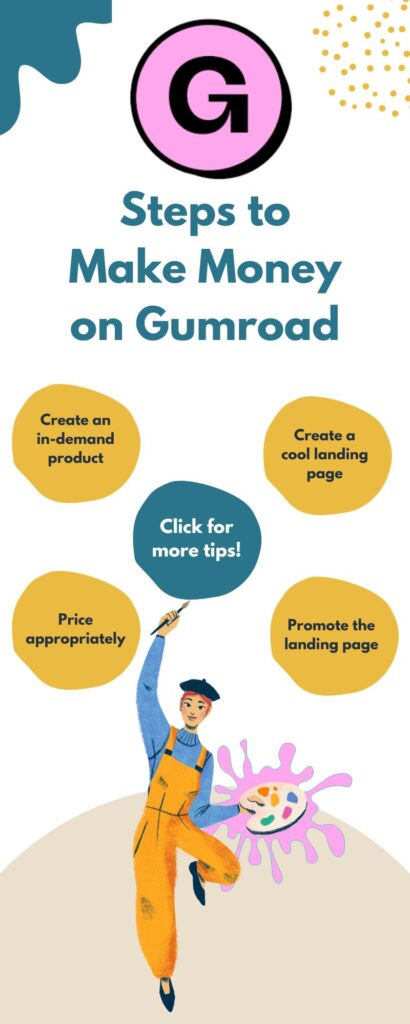 G

Steps to Make Money on Gumroad

Create an in-demand product

Create a cool landing page

Click for more tips!

Price appropriately

Promote the landing page